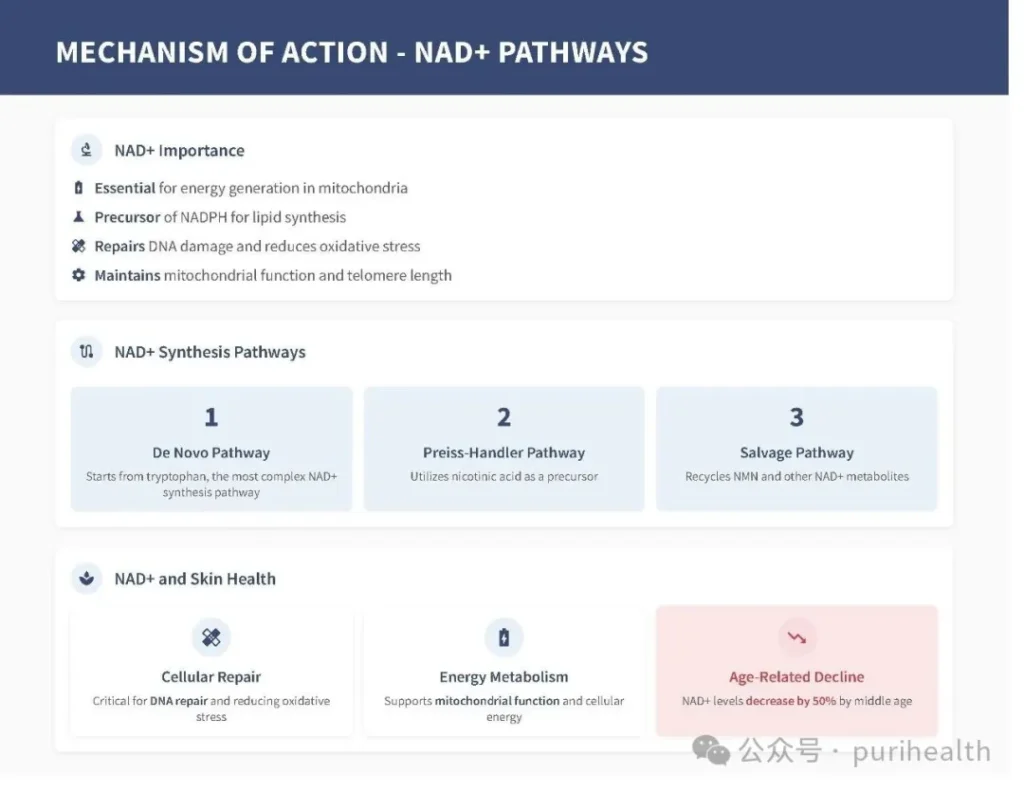 MECHANISM OF ACTION - NAD+ PATHWAYS

NAD+ Importance

Essential for energy generation in mitochondria

Precursor of NADPH for lipid synthesis

Repairs DNA damage and reduces oxidative stress

Maintains mitochondrial function and telomere length

NAD+ Synthesis Pathways

1

De Novo Pathway

Starts from tryptophan, the most complex NAD+ synthesis pathway

2

Preiss-Handler Pathway

Utilizes nicotinic acid as a precursor

3

Salvage Pathway

Recycles NMN and other NAD+ metabolites

NAD+ and Skin Health

Cellular Repair

Critical for DNA repair and reducing oxidative stress

Energy Metabolism

Supports mitochondrial function and cellular energy

Age-Related Decline

NAD+ levels decrease by 50% by middle age

公众号 · purihealth